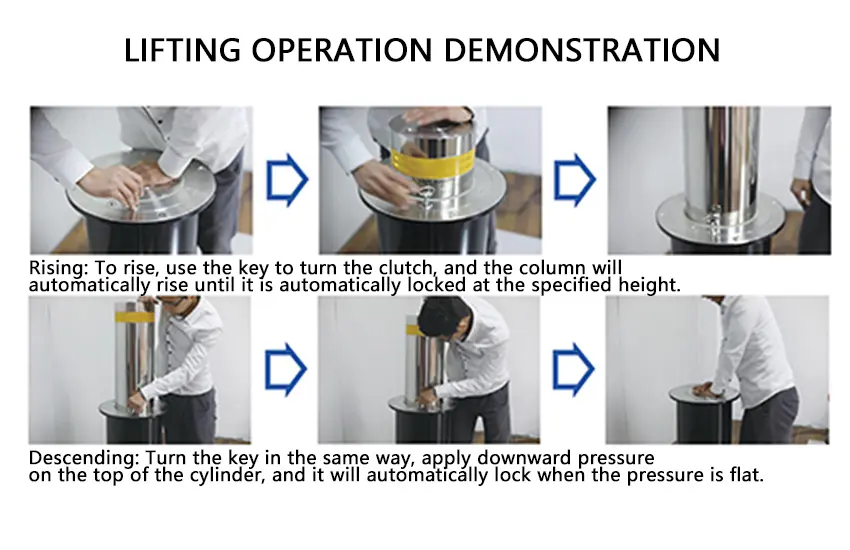 LIFTING OPERATION DEMONSTRATION

Rising: To rise, use the key to turn the clutch, and the column will automatically rise until it is automatically locked at the specified height.

Descending: Turn the key in the same way, apply downward pressure on the top of the cylinder, and it will automatically lock when the pressure is flat.